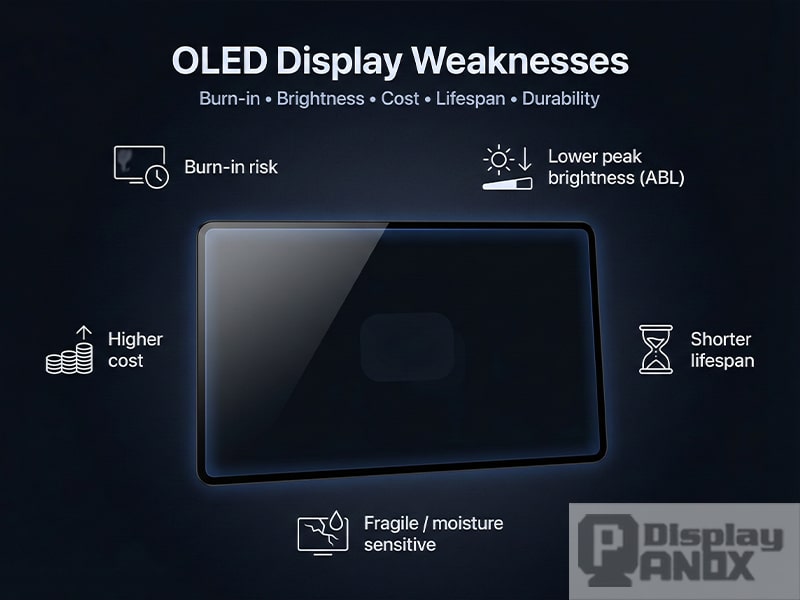 OLED Display Weaknesses

Burn-in • Brightness • Cost • Lifespan • Durability

Burn-in risk

Lower peak brightness (ABL)

Higher cost

Shorter lifespan

Fragile / moisture sensitive

Display PANOX