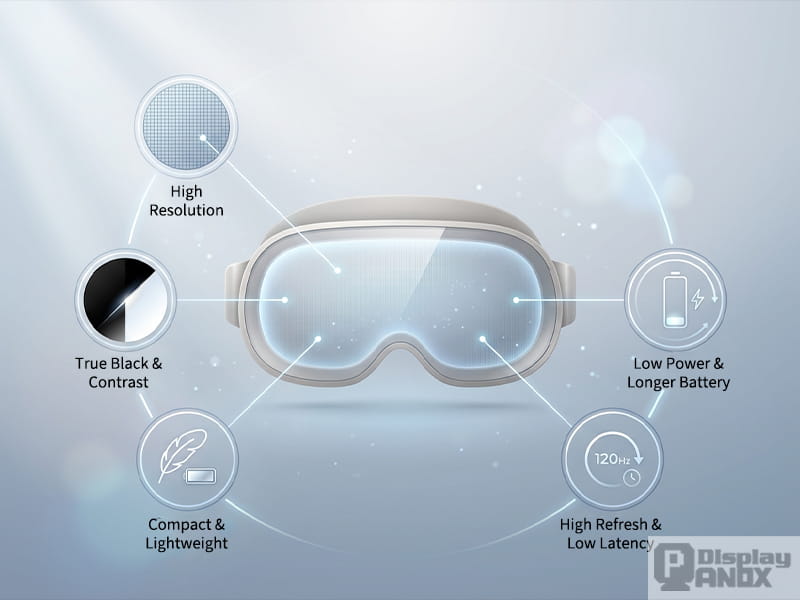 High Resolution

True Black & Contrast

Compact & Lightweight

Low Power & Longer Battery

120Hz

High Refresh & Low Latency

Display PANOX