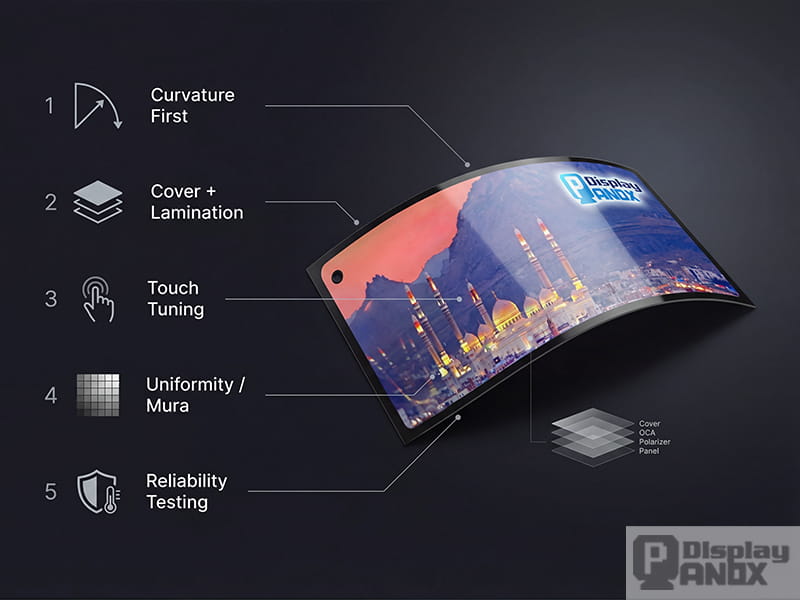 1 Curvature First

2 Cover + Lamination

3 Touch Tuning

4 Uniformity / Mura

5 Reliability Testing

Display PANOX

Cover
OCA
Polarizer
Panel

Display PANOX